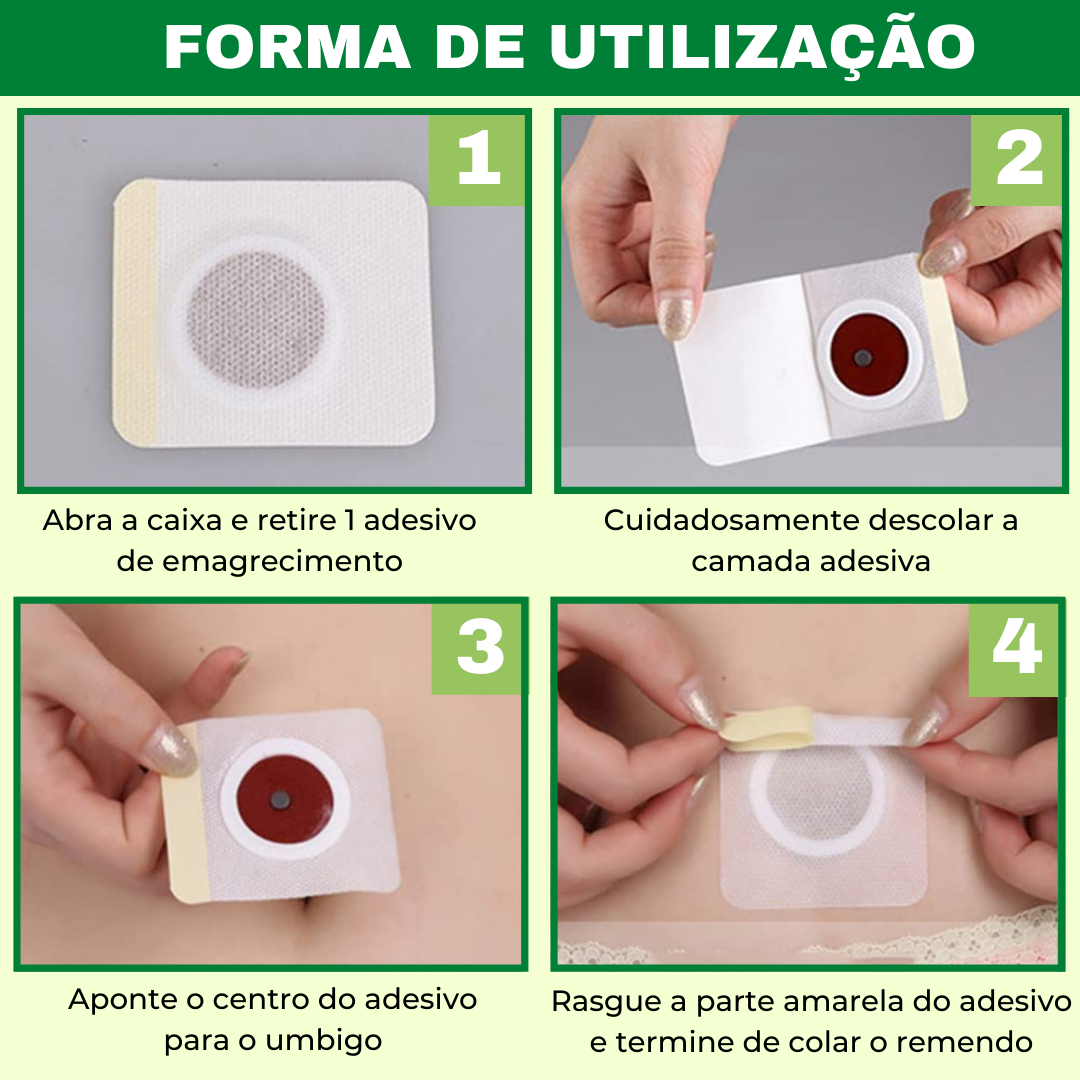 FORMA DE UTILIZAÇÃO

1

Abra a caixa e retire 1 adesivo de emagrecimento

2

Cuidadosamente descolar a camada adesiva

3

Aponte o centro do adesivo para o umbigo

4

Rasgue a parte amarela do adesivo e termine de colar o remendo